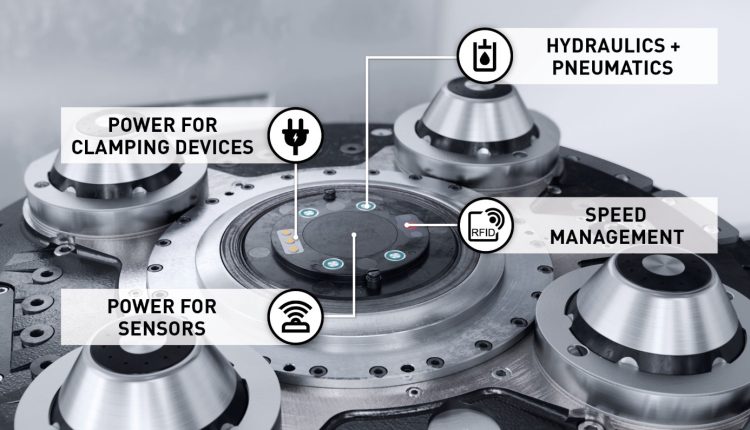 HYDRAULICS + PNEUMATICS

POWER FOR CLAMPING DEVICES

RFID

SPEED MANAGEMENT

POWER FOR SENSORS